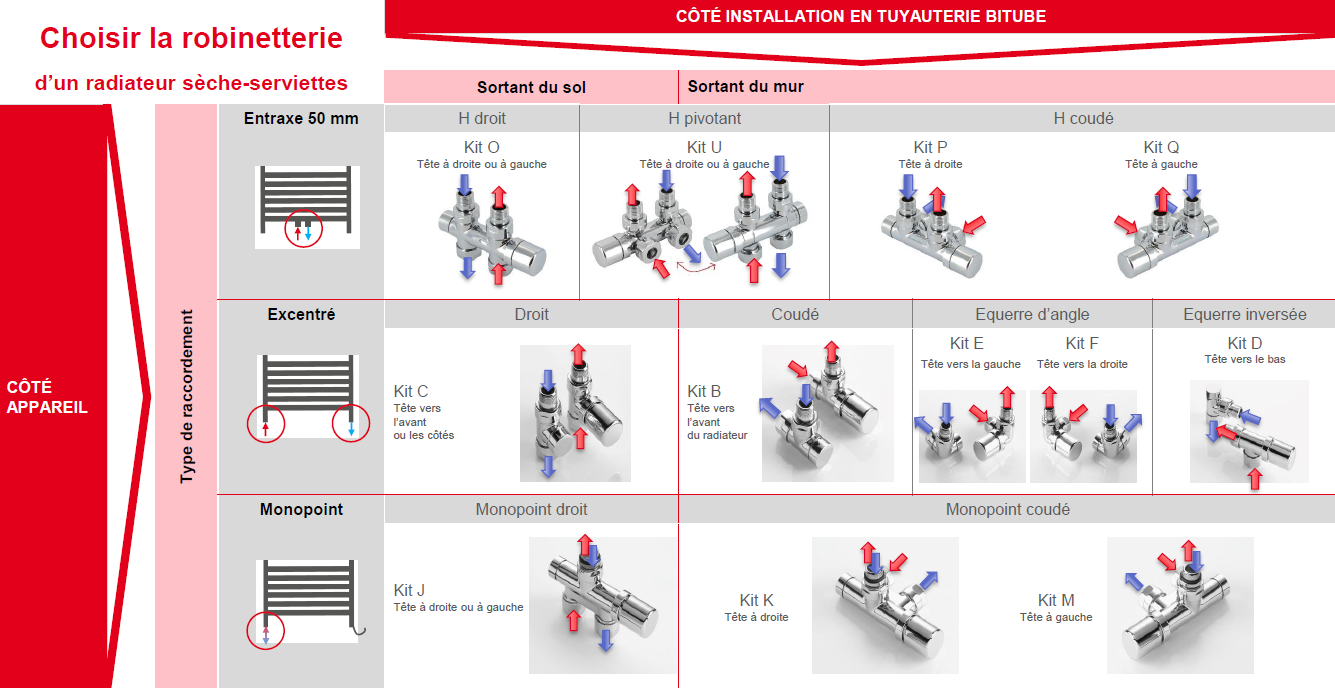 Choisir la robinetterie

d'un radiateur sèche-serviettes

CÔTÉ INSTALLATION EN TUYAUTERIE BITUBE

Sortant du sol

Sortant du mur

CÔTÉ APPAREIL

Type de raccordement

Entraxe 50 mm

H droit

Kit O
Tête à droite ou à gauche

H pivotant

Kit U
Tête à droite ou à gauche

H coudé

Kit P
Tête à droite

Kit Q
Tête à gauche

Excentré

Droit

Kit C
Tête vers l'avant ou les côtés

Coudé

Kit B
Tête vers l'avant du radiateur

Equerre d'angle

Kit E
Tête vers la gauche

Kit F
Tête vers la droite

Equerre inversée

Kit D
Tête vers le bas

Monopoint

Monopoint droit

Kit J
Tête à droite ou à gauche

Monopoint coudé

Kit K
Tête à droite

Kit M
Tête à gauche