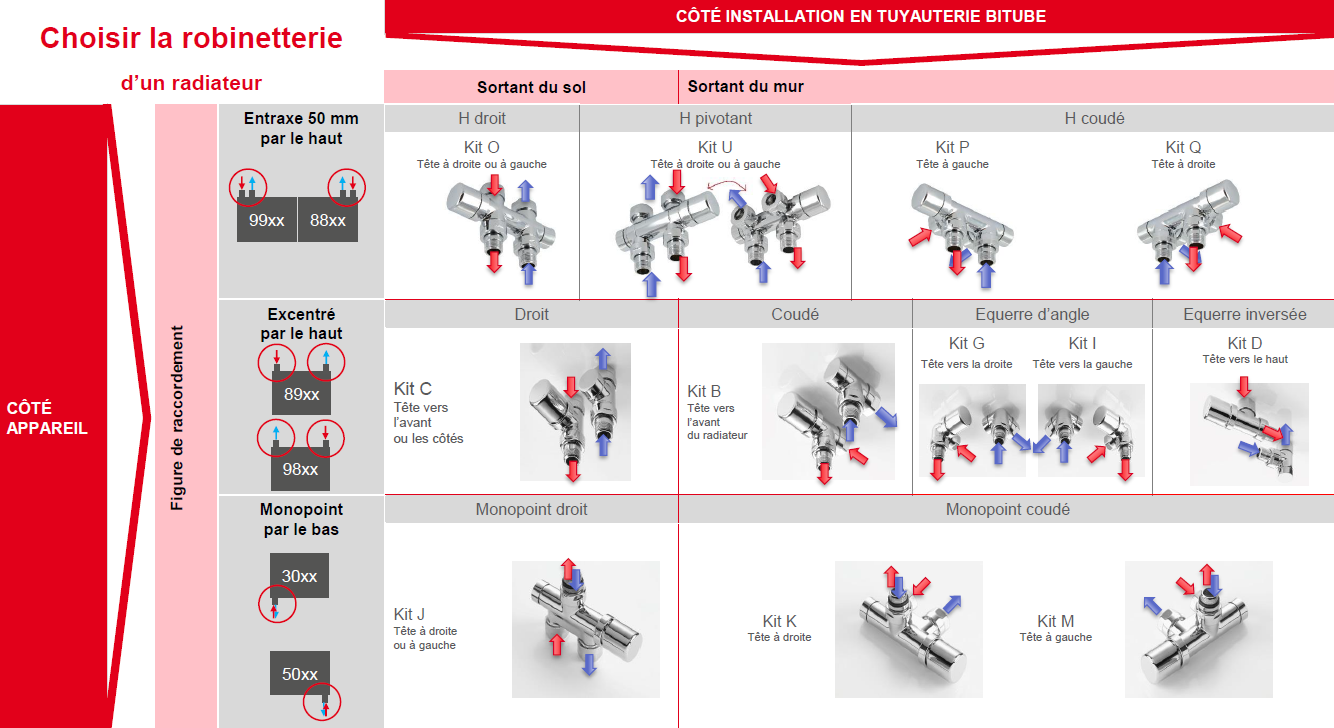 Choisir la robinetterie

d'un radiateur

CÔTÉ INSTALLATION EN TUYAUTERIE BITUBE

Sortant du sol

Sortant du mur

CÔTÉ APPAREIL

Figure de raccordement

Entraxe 50 mm par le haut

99xx

88xx

H droit

Kit O
Tête à droite ou à gauche

H pivotant

Kit U
Tête à droite ou à gauche

H coudé

Kit P
Tête à gauche

Kit Q
Tête à droite

Excentré par le haut

89xx

98xx

Droit

Kit C
Tête vers l'avant ou les côtés

Coudé

Kit B
Tête vers l'avant du radiateur

Equerre d'angle

Kit G
Tête vers la droite

Kit I
Tête vers la gauche

Equerre inversée

Kit D
Tête vers le haut

Monopoint par le bas

30xx

50xx

Monopoint droit

Kit J
Tête à droite ou à gauche

Monopoint coudé

Kit K
Tête à droite

Kit M
Tête à gauche