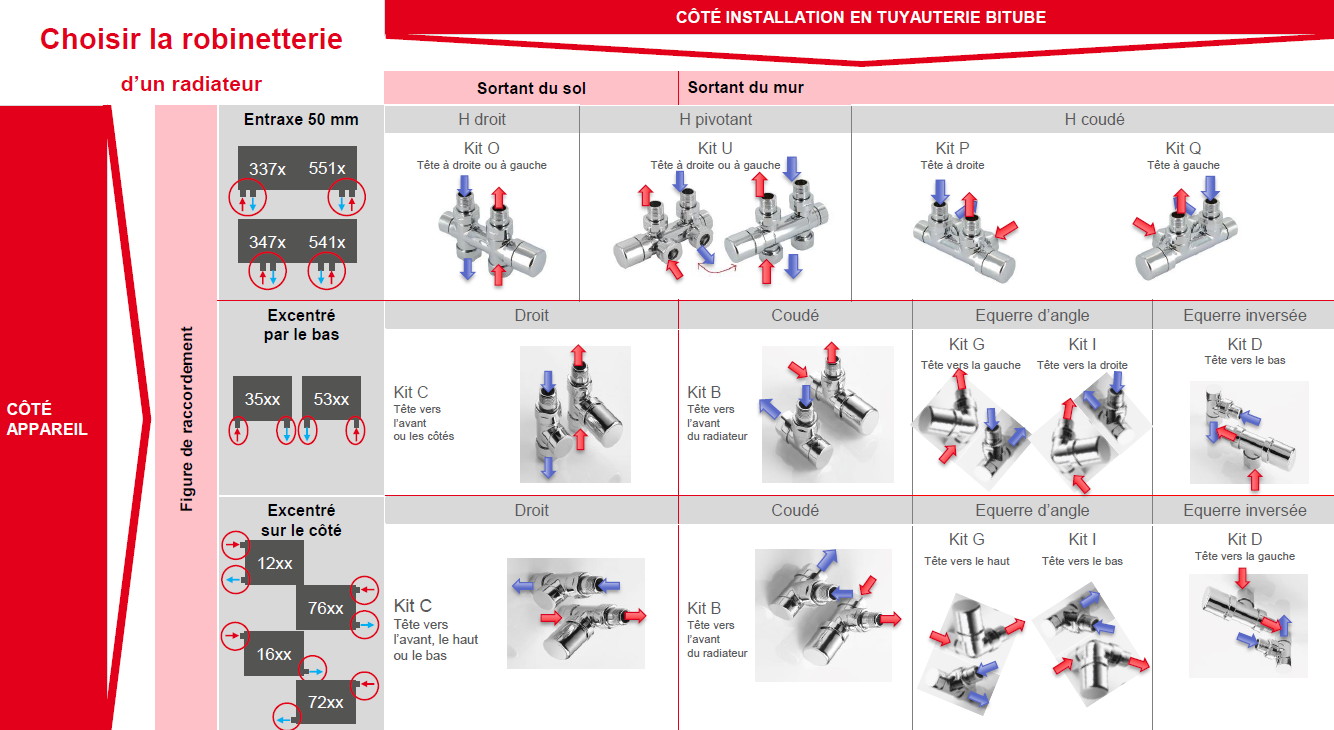 Choisir la robinetterie

d'un radiateur

CÔTÉ INSTALLATION EN TUYAUTERIE BITUBE

Sortant du sol

Sortant du mur

CÔTÉ APPAREIL

Figure de raccordement

Entraxe 50 mm

337x 551x

347x 541x

H droit

Kit O
Tête à droite ou à gauche

H pivotant

Kit U
Tête à droite ou à gauche

H coudé

Kit P
Tête à droite

Kit Q
Tête à gauche

Excentré par le bas

35xx 53xx

Droit

Kit C
Tête vers l'avant ou les côtés

Coudé

Kit B
Tête vers l'avant du radiateur

Equerre d'angle

Kit G
Tête vers la gauche

Kit I
Tête vers la droite

Equerre inversée

Kit D
Tête vers le bas

Excentré sur le côté

12xx
76xx
16xx
72xx

Droit

Kit C
Tête vers l'avant, le haut ou le bas

Coudé

Kit B
Tête vers l'avant du radiateur

Equerre d'angle

Kit G
Tête vers le haut

Kit I
Tête vers le bas

Equerre inversée

Kit D
Tête vers la gauche